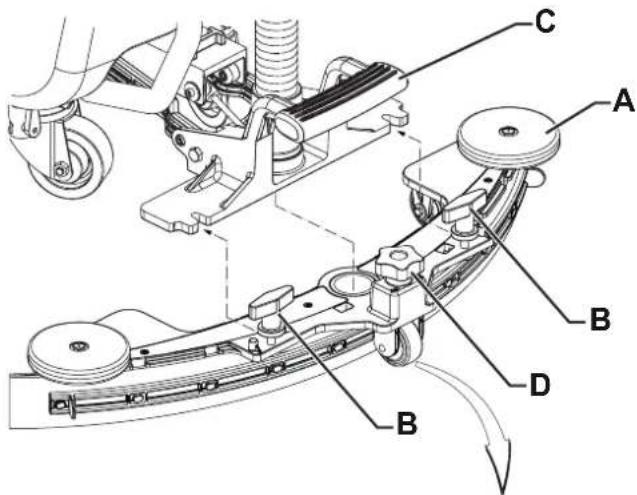 C
A
B
D
B