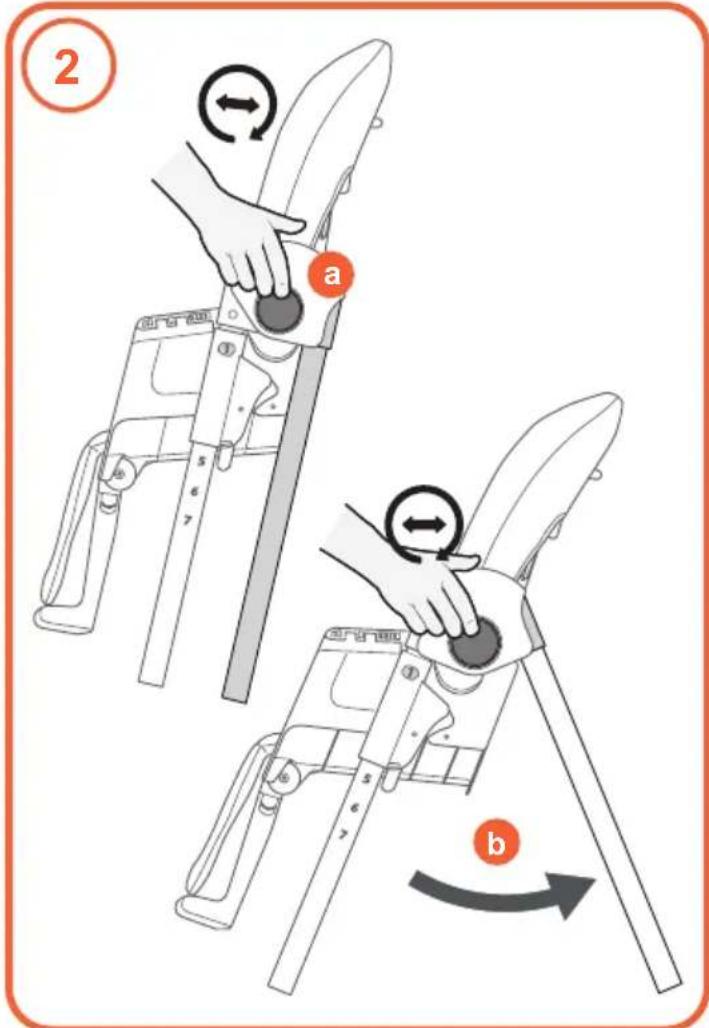 2

a

5
6
7

5
6
7

b