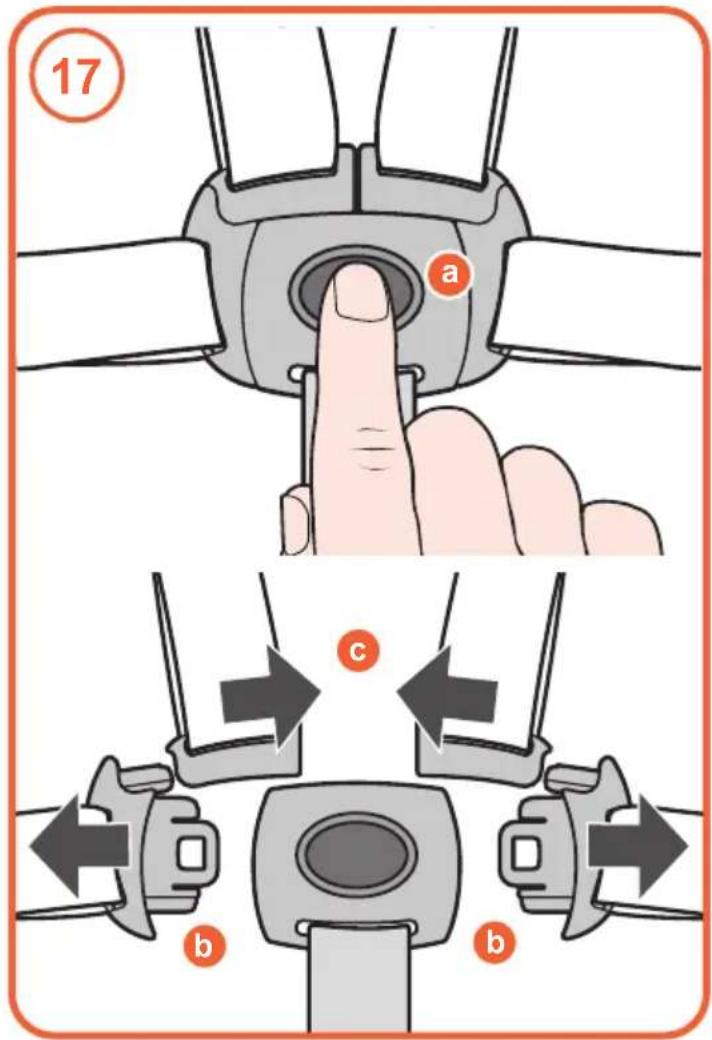 17
a
c
b
b