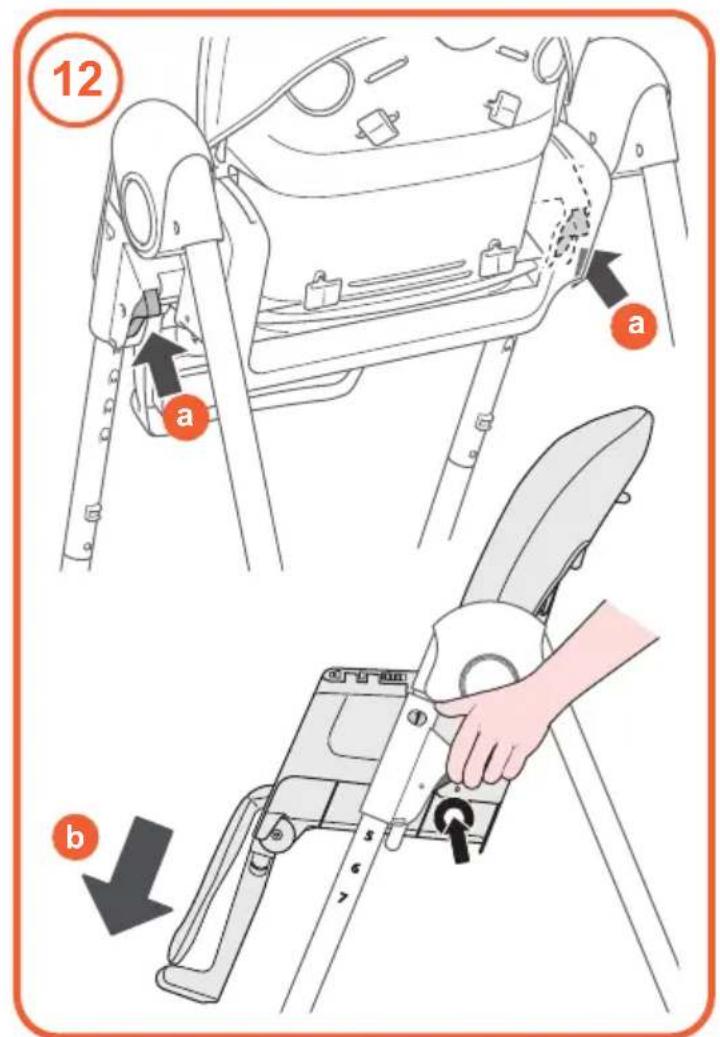 12

a

a

b

5
6
7