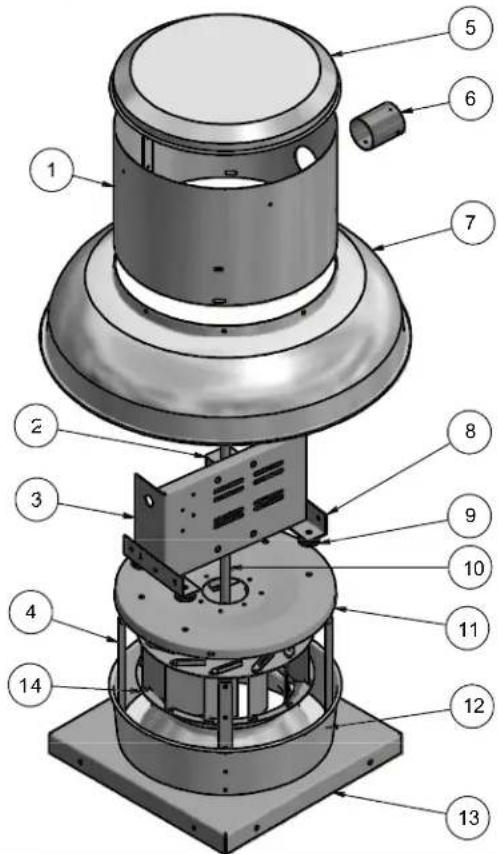 5
6
1
7
2
8
3
9
10
4
11
14
12
13