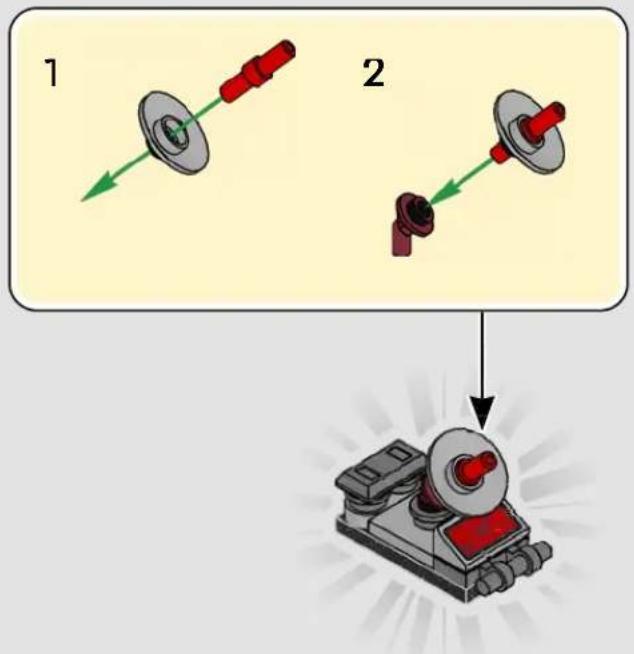 1

2