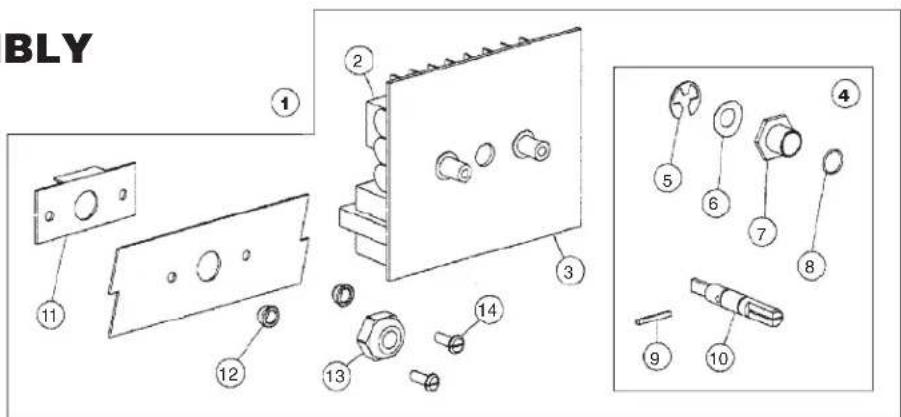 BLY

1

2

3

4

5

6

7

8

9

10

11

12

13

14