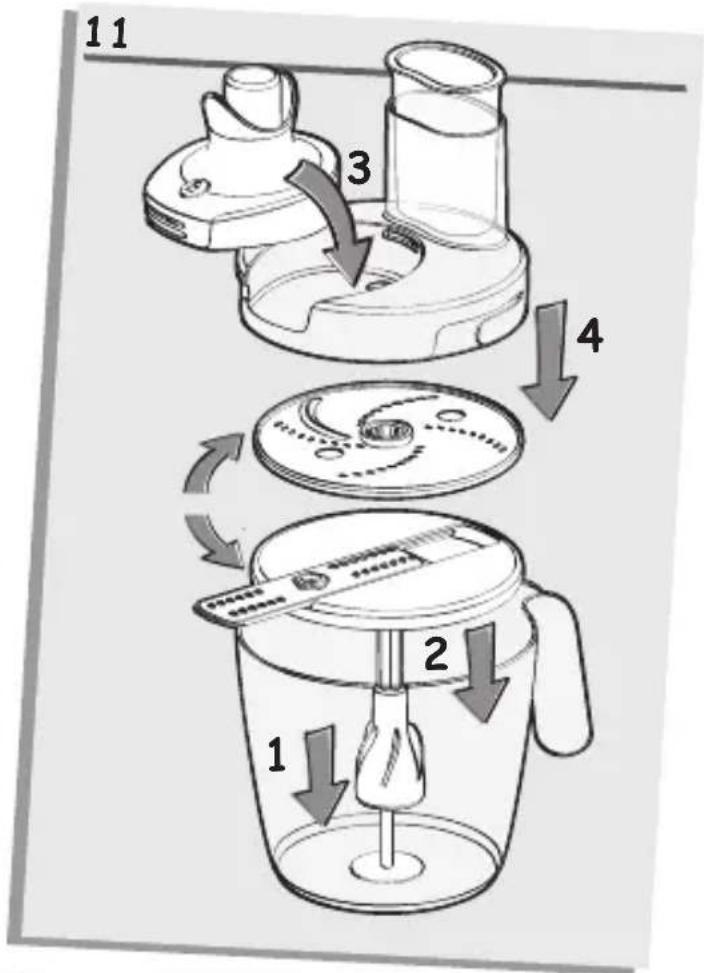 11

3

4

2

1