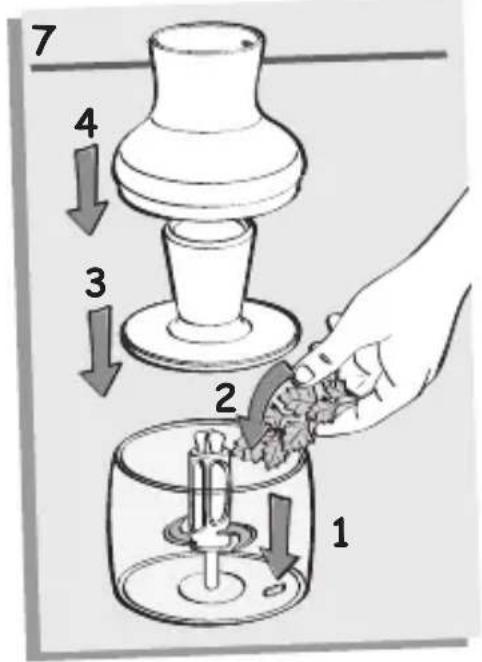 7

4

3

2

1