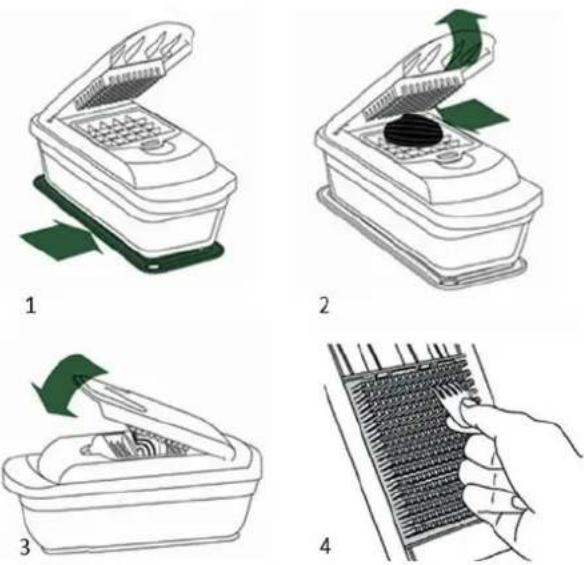 1

2

3

4