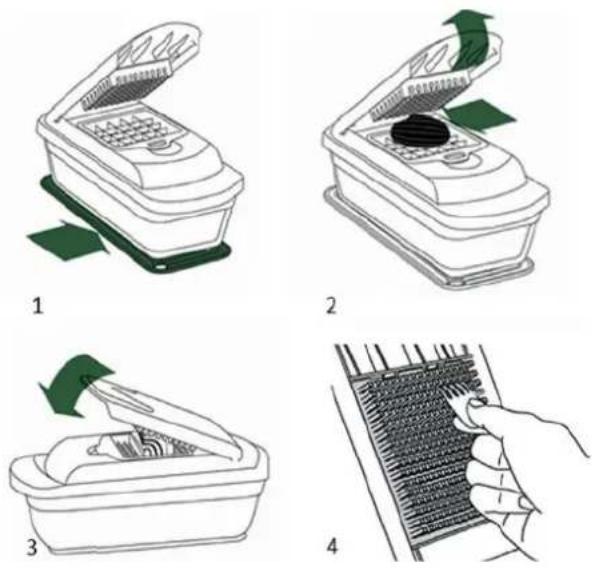 1

2

3

4