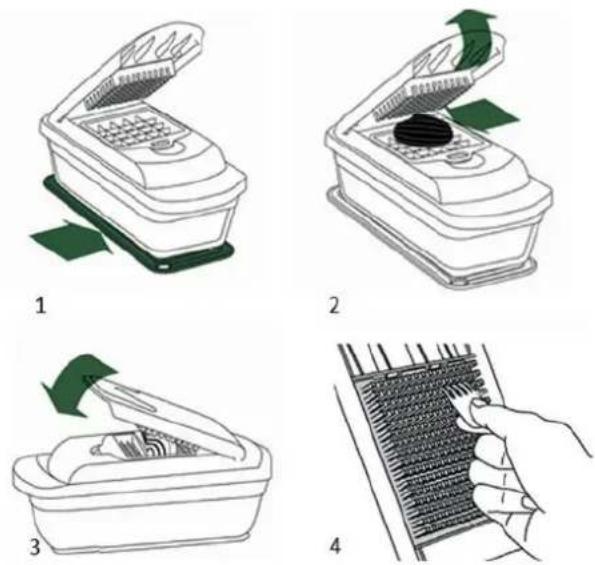 1

2

3

4