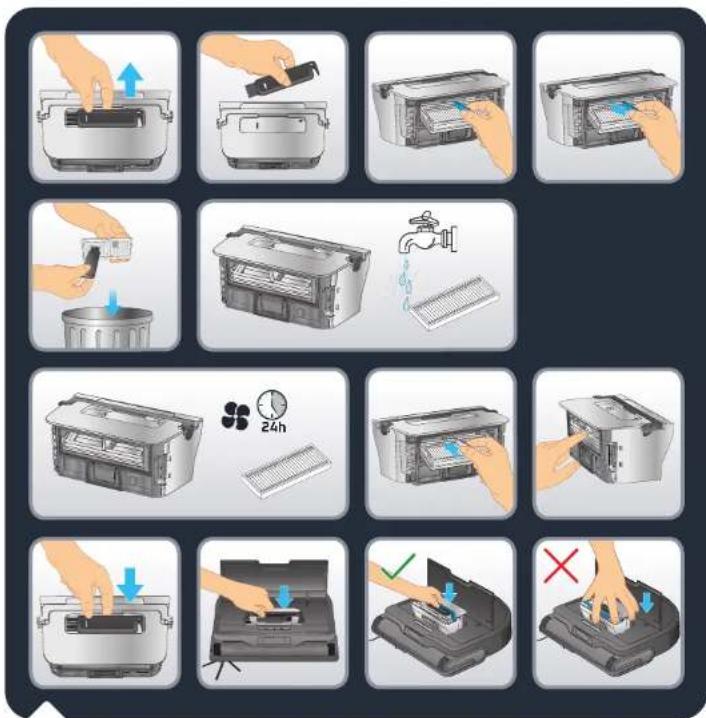 24h