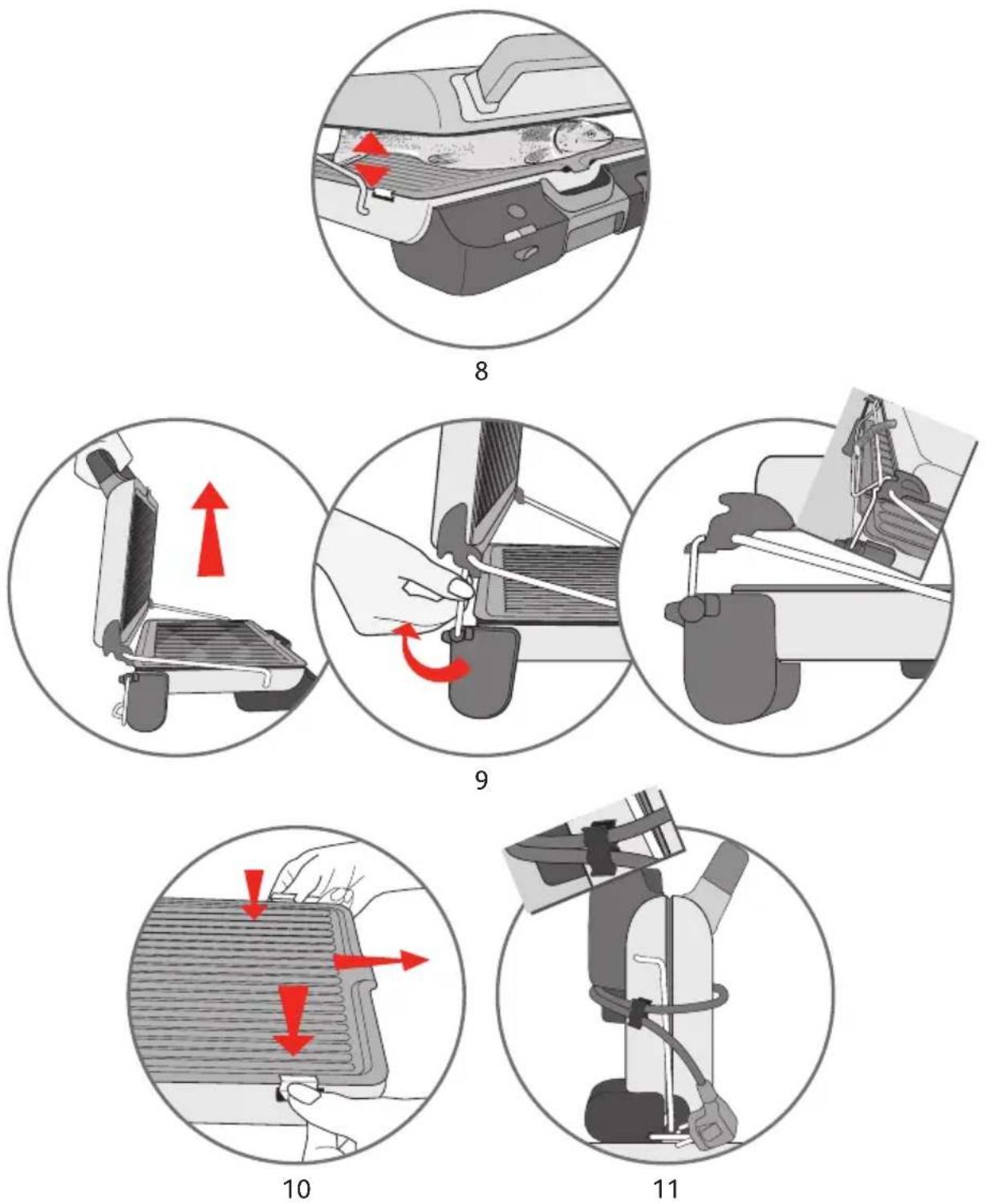 8

9

10

11