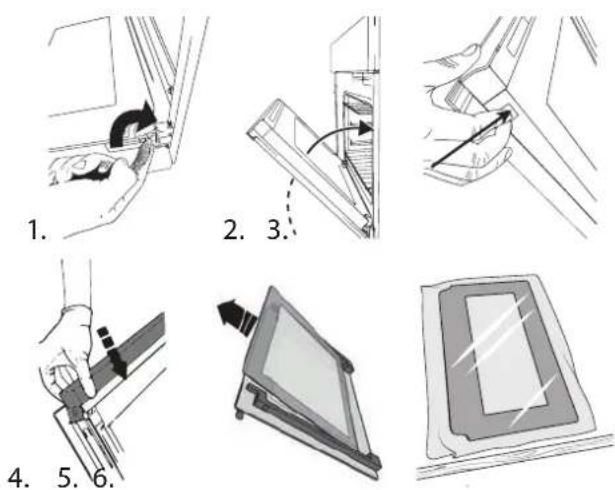 1.

2. 3.

4. 5. 6.