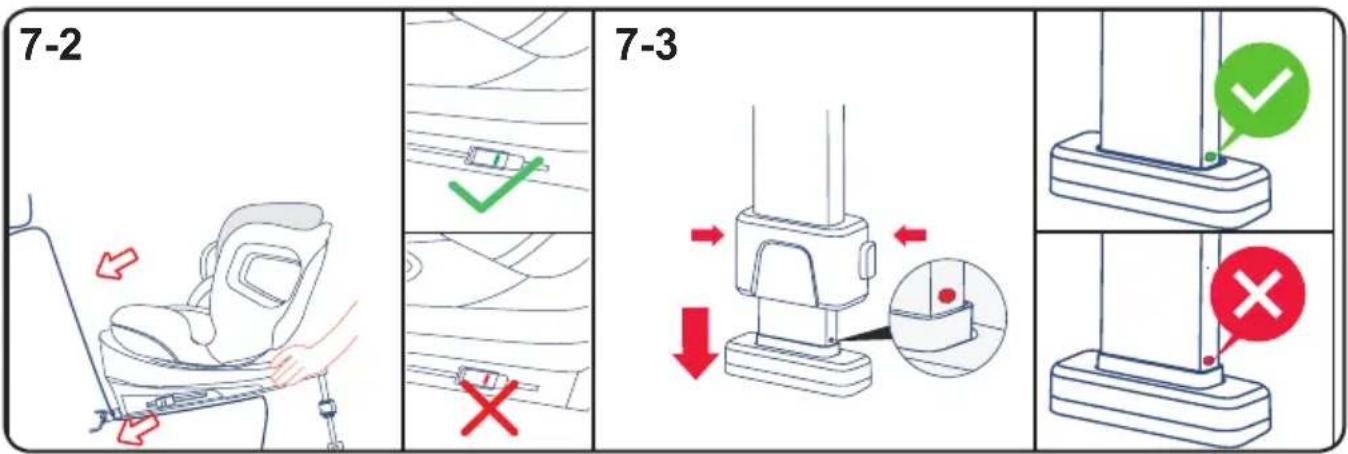 7-2

7-3