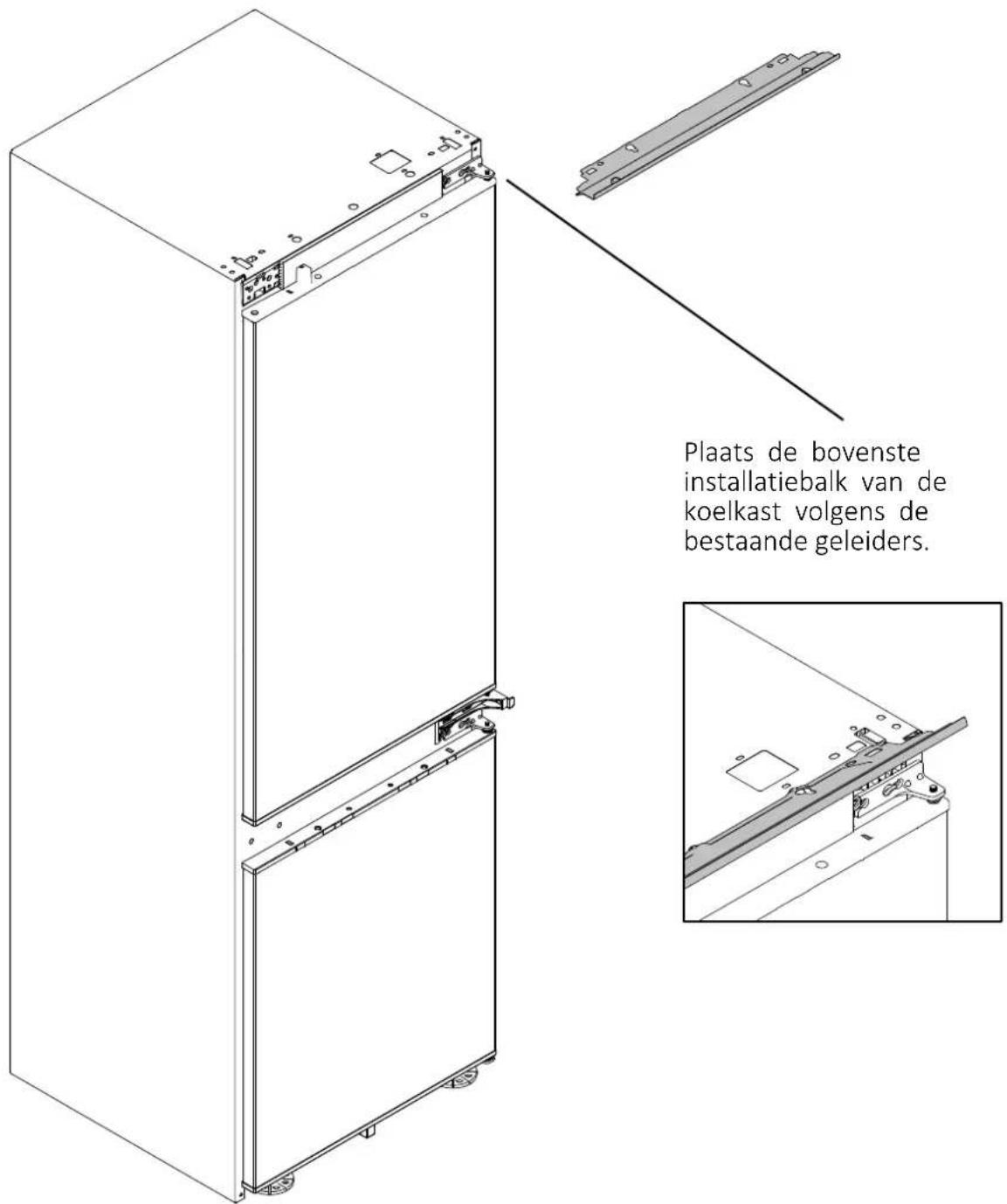 Plaats de bovenste installatiebalk van de koelkast volgens de bestaande geleiders.