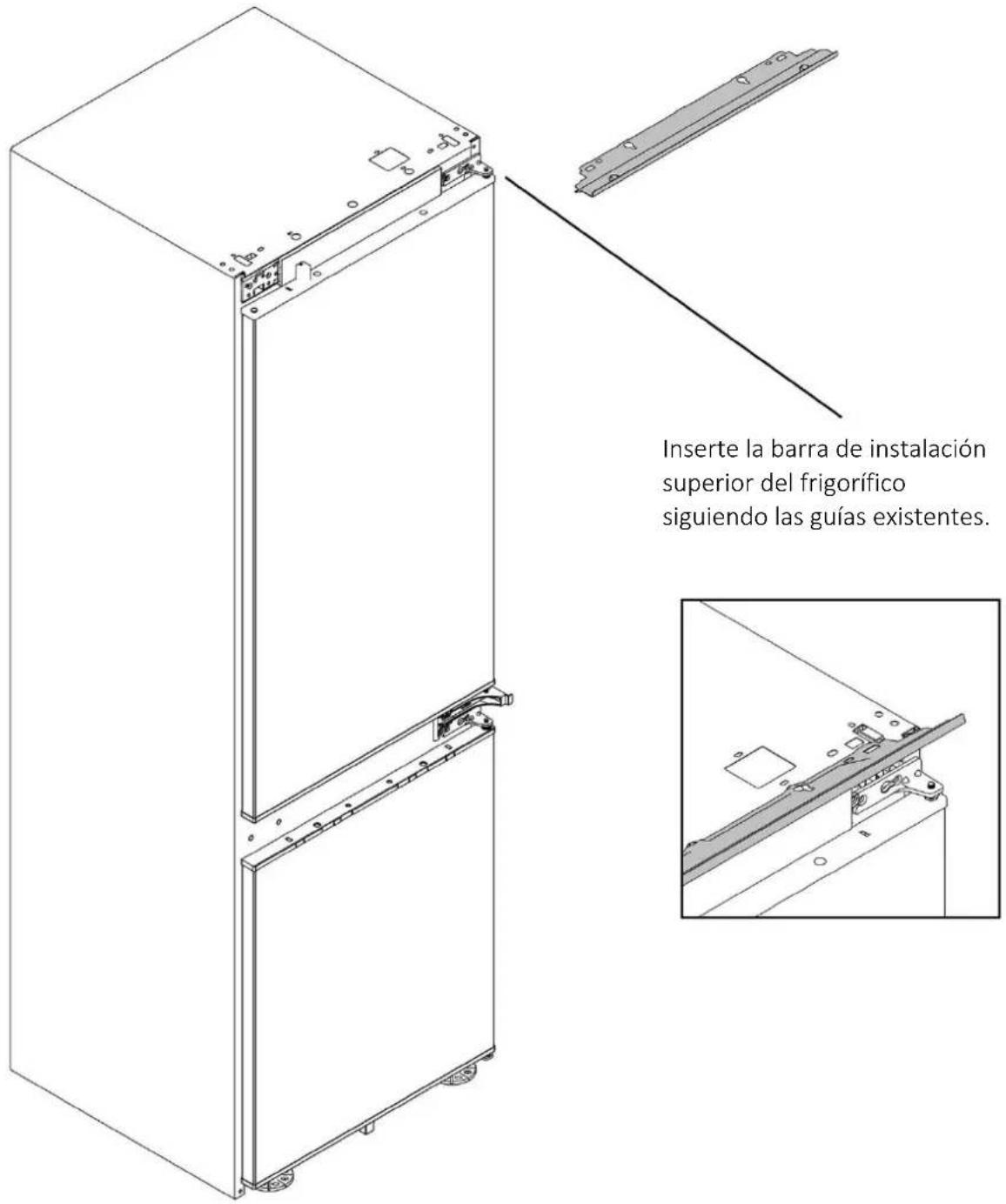 Inserte la barra de instalación superior del frigorífico siguiendo las guías existentes.