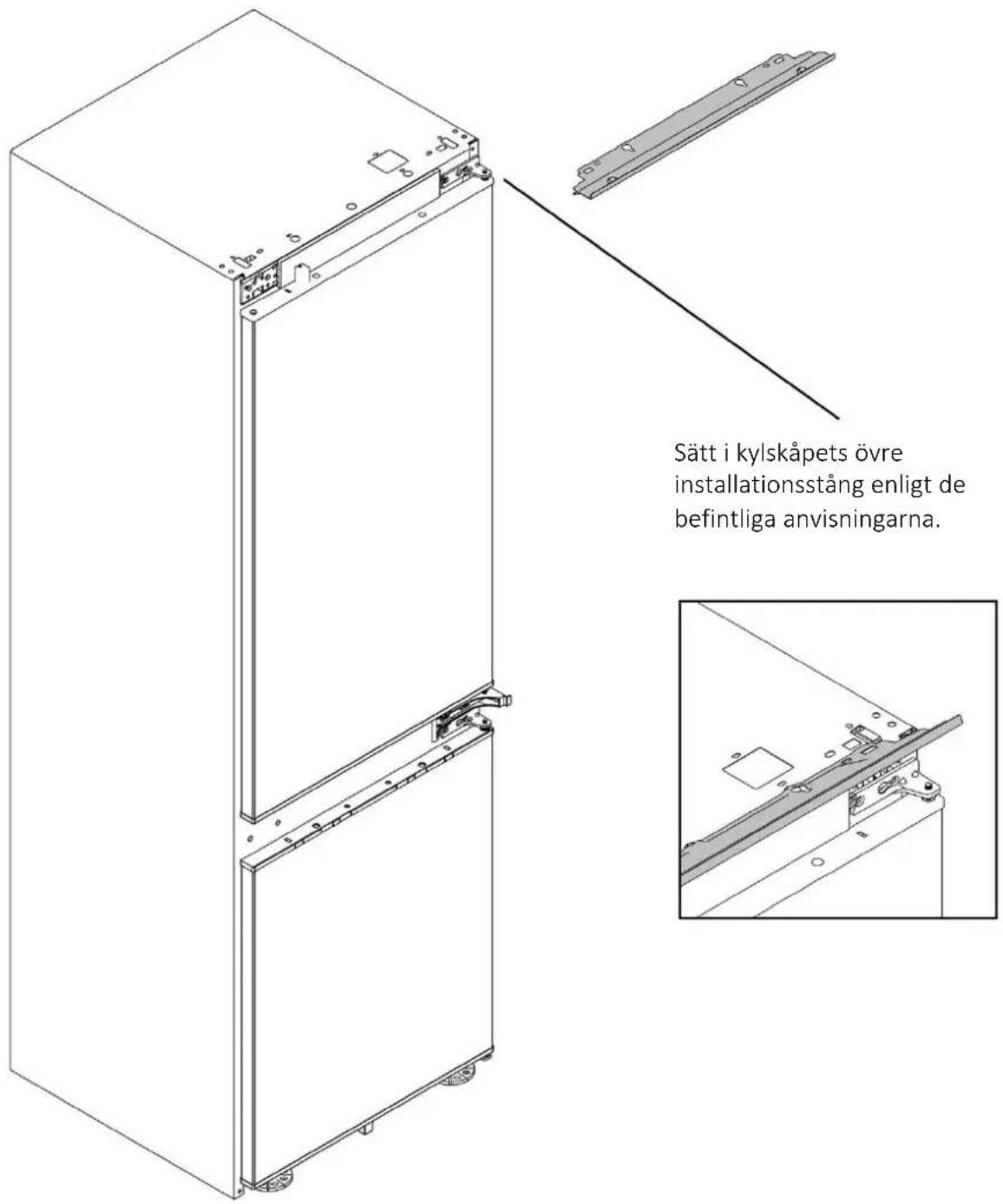 Sätt i kylskåpets övre installationsstång enligt de befintliga anvisningarna.