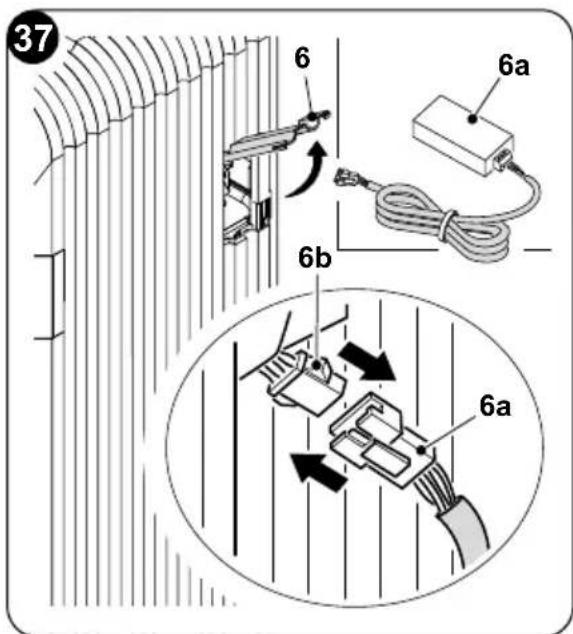 37

6

6a

6b

6a