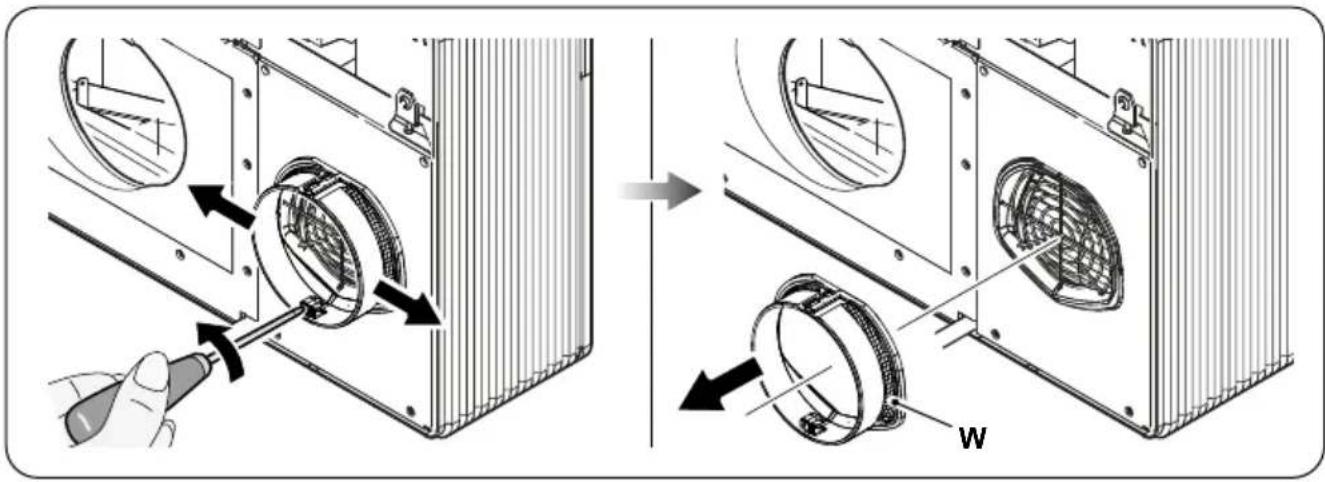 W