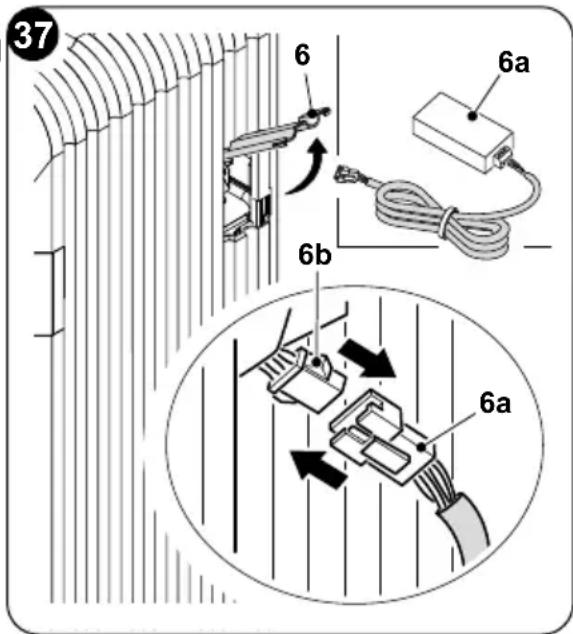 37

6

6a

6b

6a