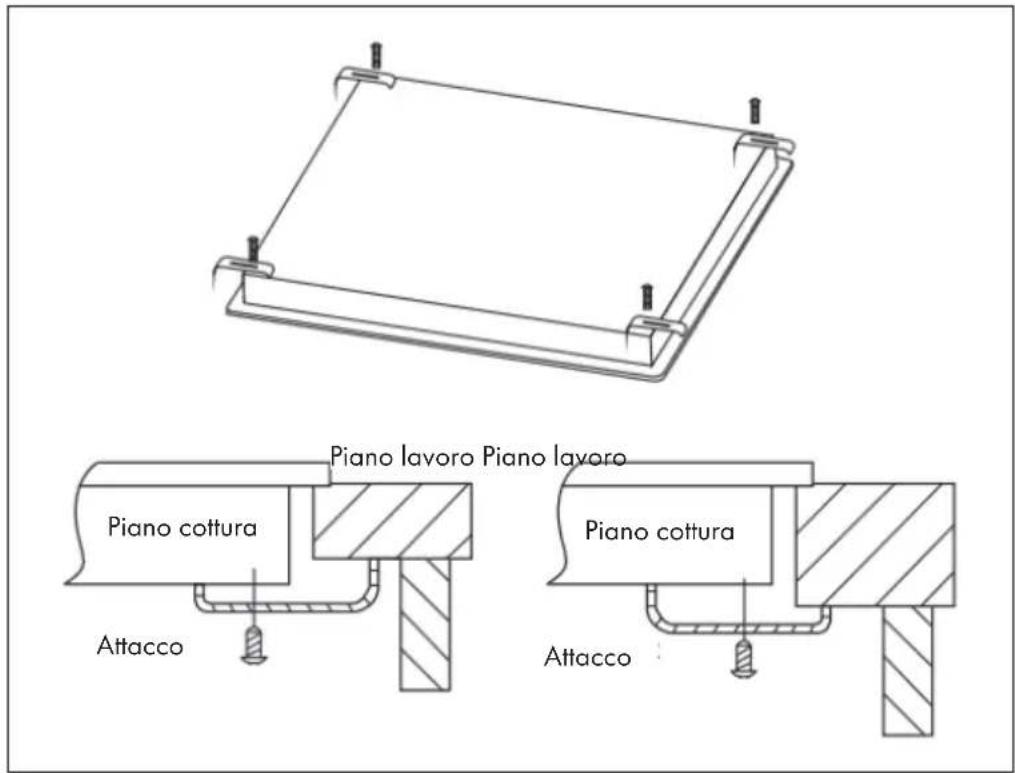 Piano lavoro Piano lavoro

Piano cottura

Attacco

Piano cottura

Attacco