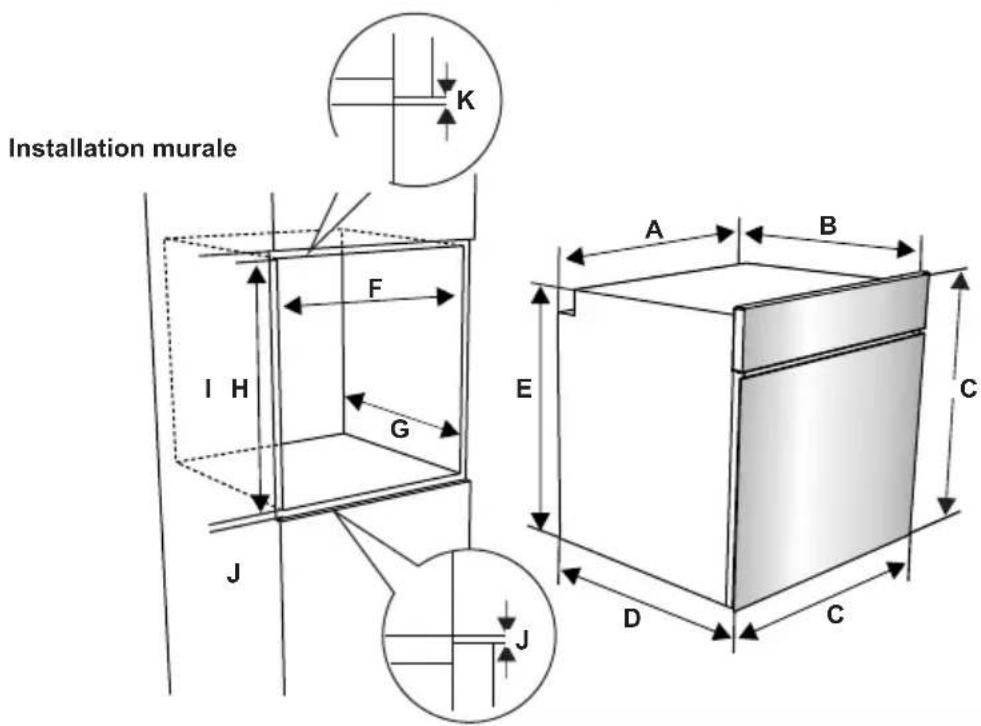 Installation murale

K

F

I H

G

J

J

A B

E

C

D C