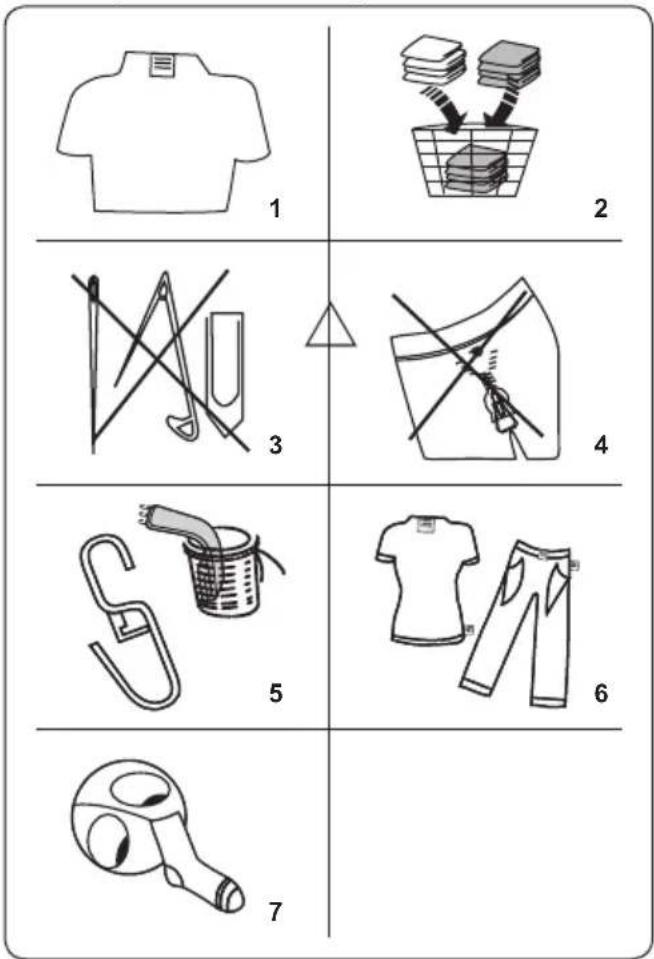 1

2

3

4

5

6

7