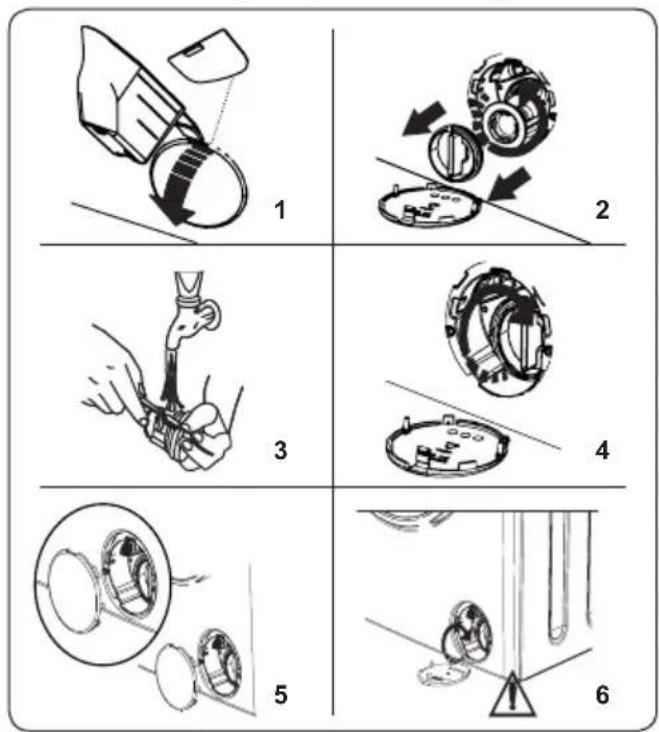 1
2
3
4
5
6