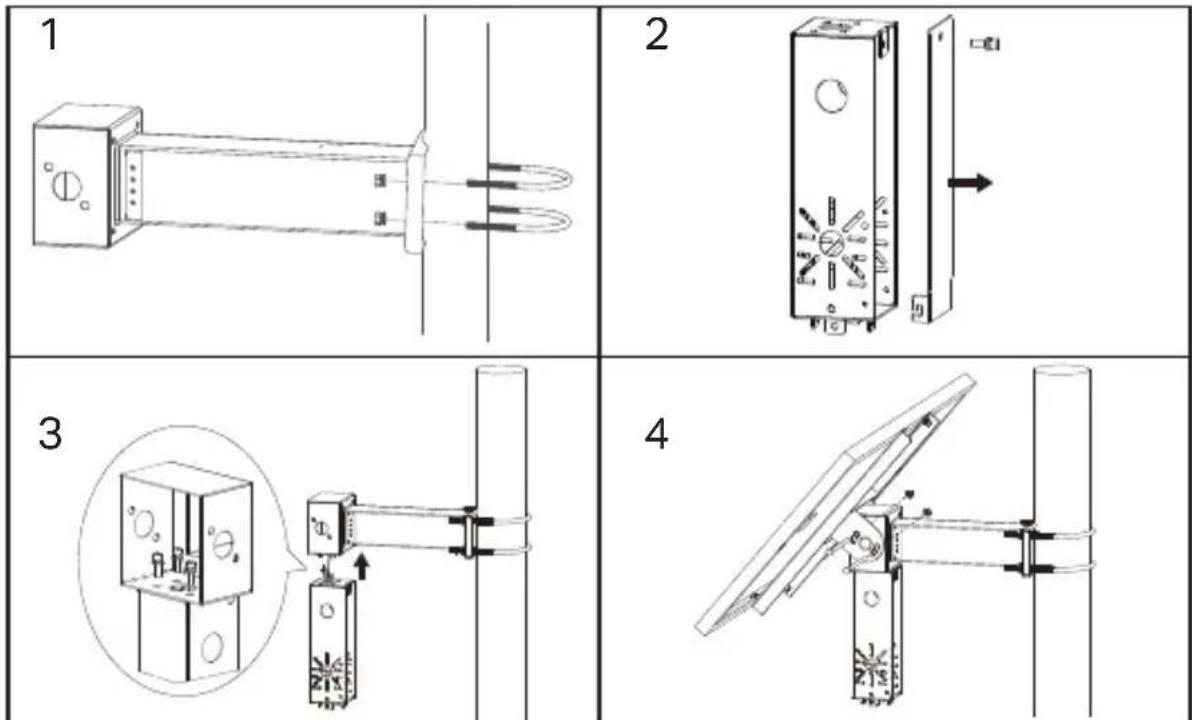 1
2
3
4