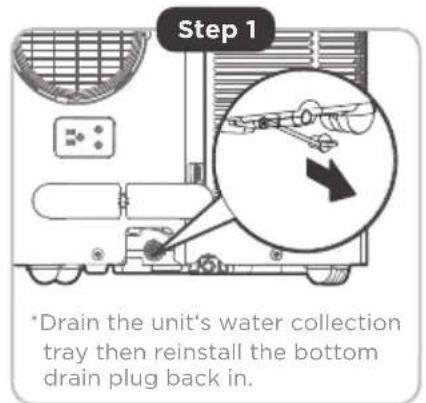 Step 1

*Drain the unit's water collection tray then reinstall the bottom drain plug back in.