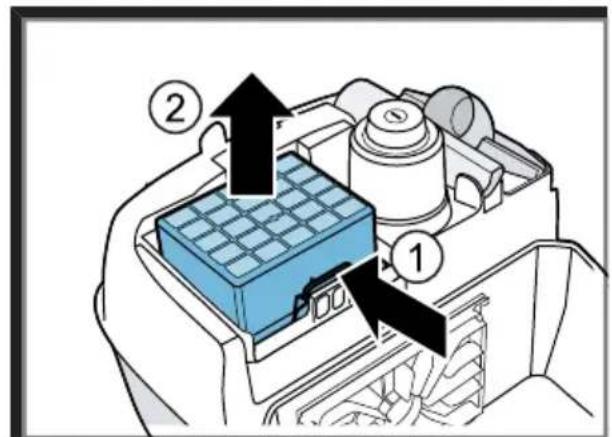 2

1