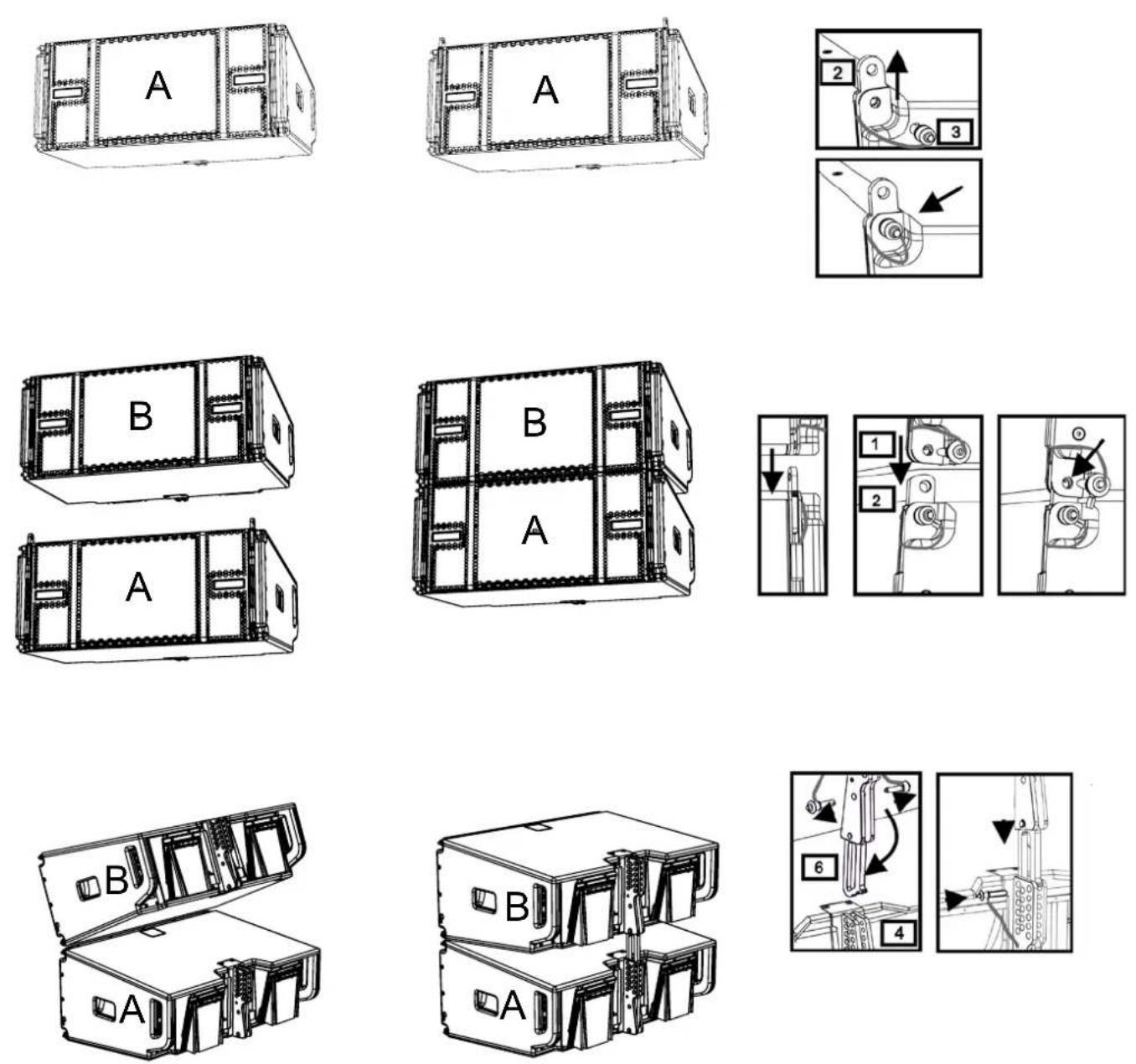 A

A

2

3

B

A

B

A

1

2

B

A

B

A

6

4