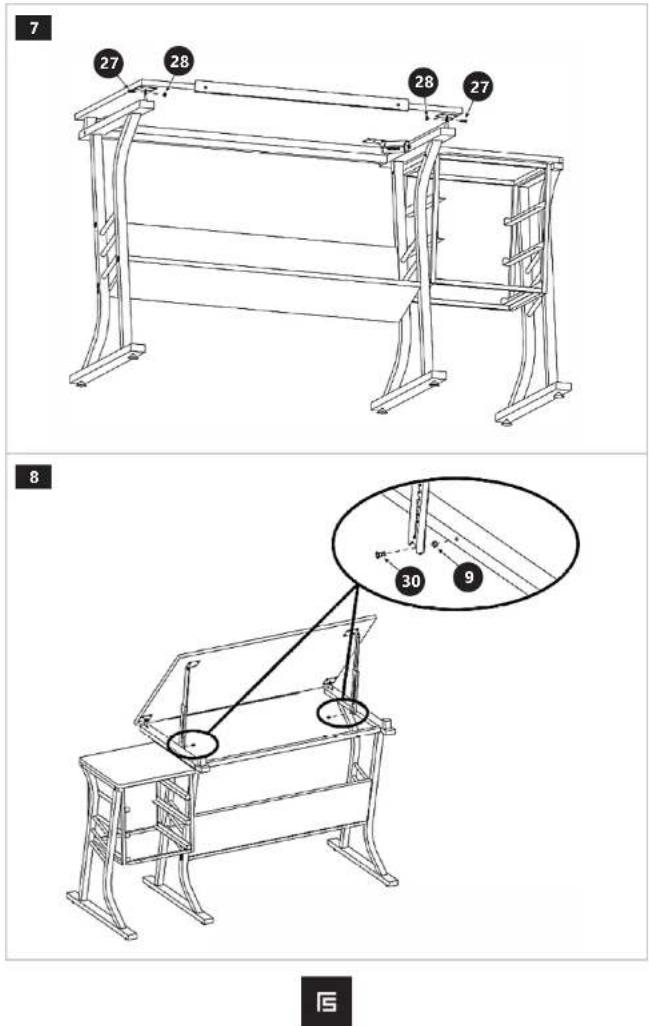 7

27 28 28 27

8

30 9