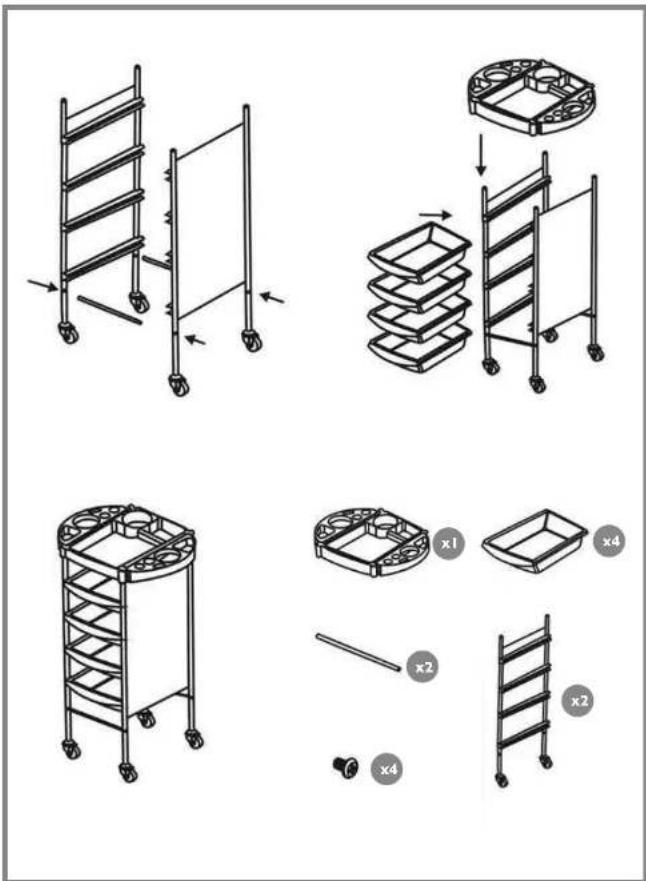 x1

x4

x2

x2

x4