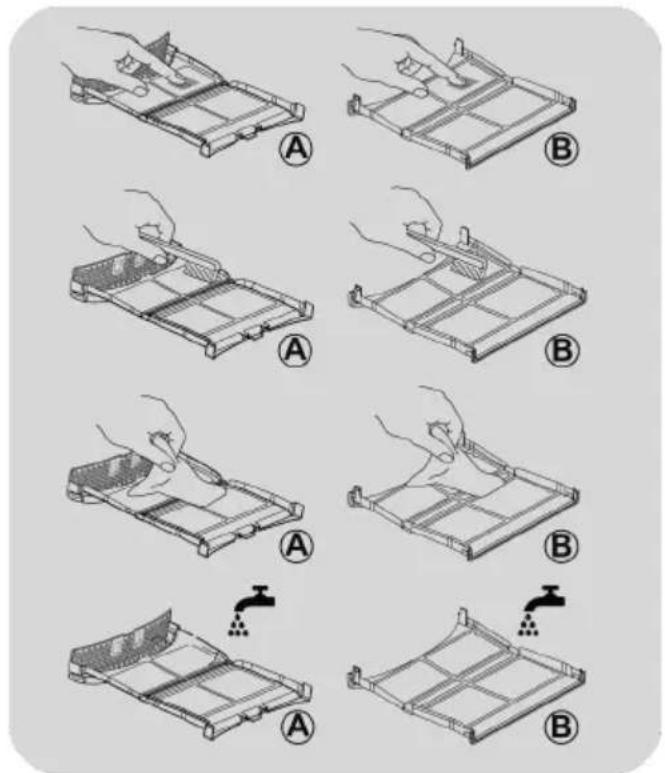 A
B
A
B
A
B
A
B