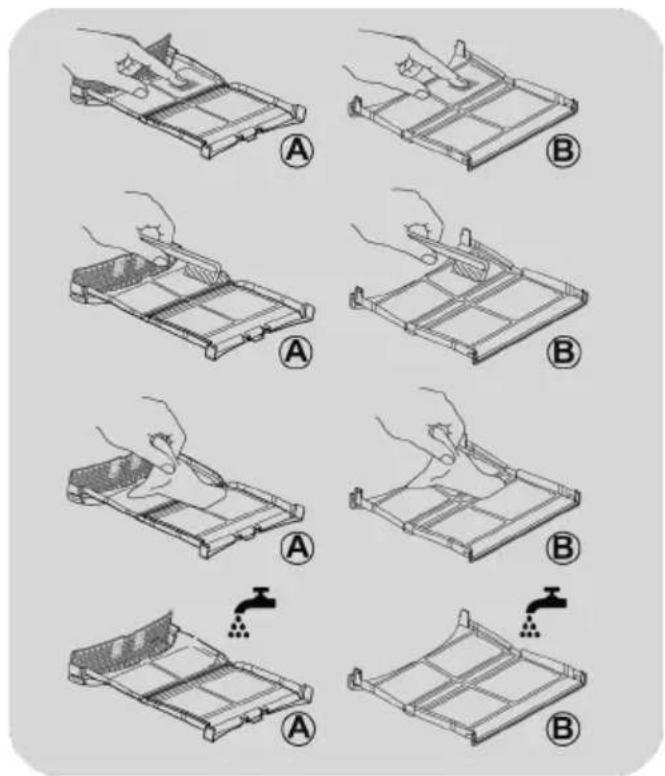 A
B
A
B
A
B
A
B