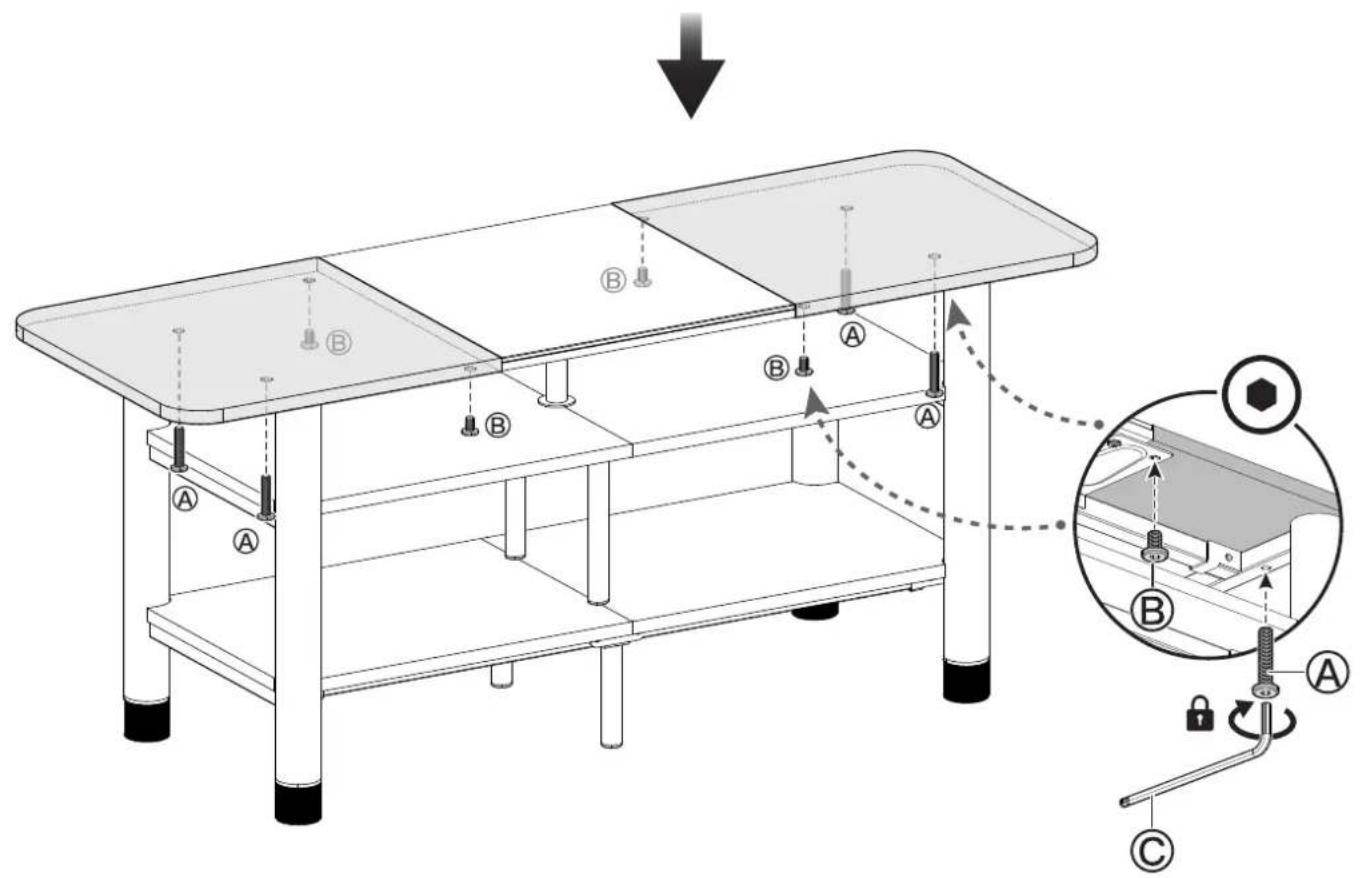 Ⓑ Ⓑ Ⓐ Ⓑ Ⓑ Ⓐ Ⓐ Ⓐ Ⓑ Ⓐ Ⓒ