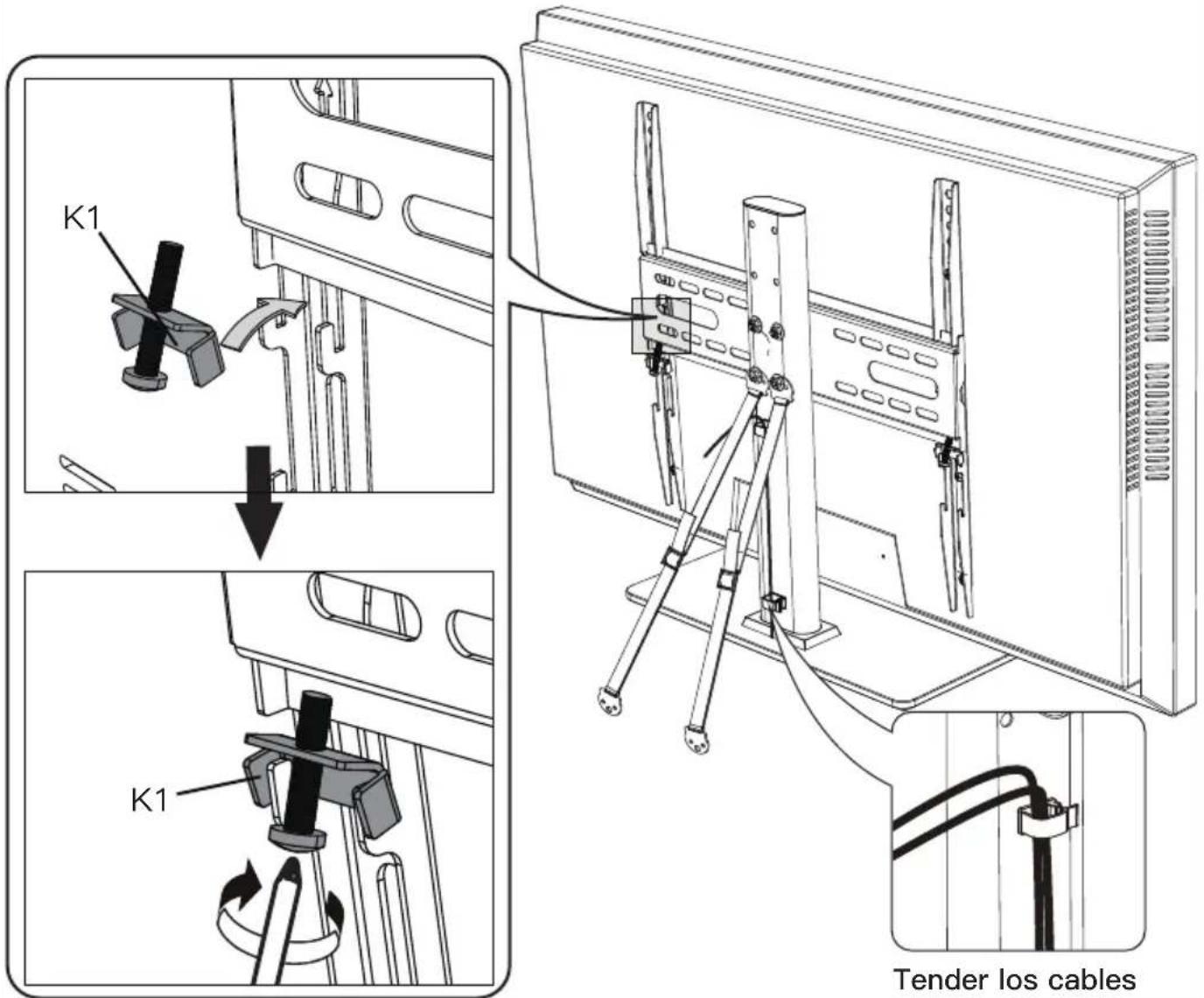 K1

K1

Tender los cables