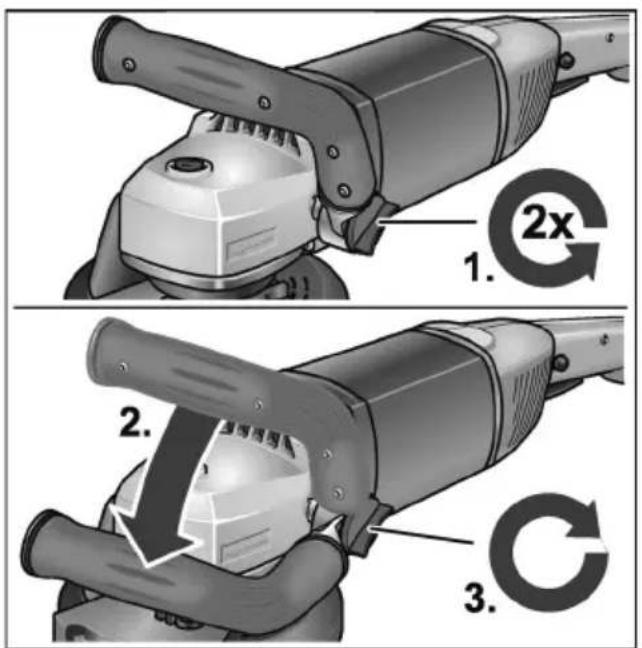 2x
1.
2.
3.