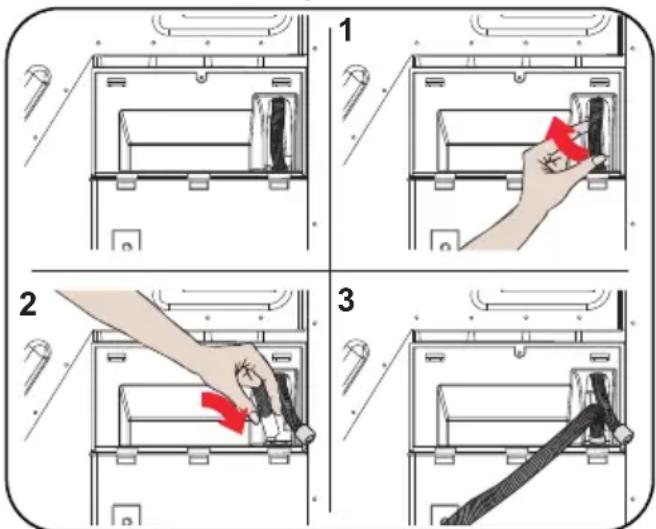 1

2

3