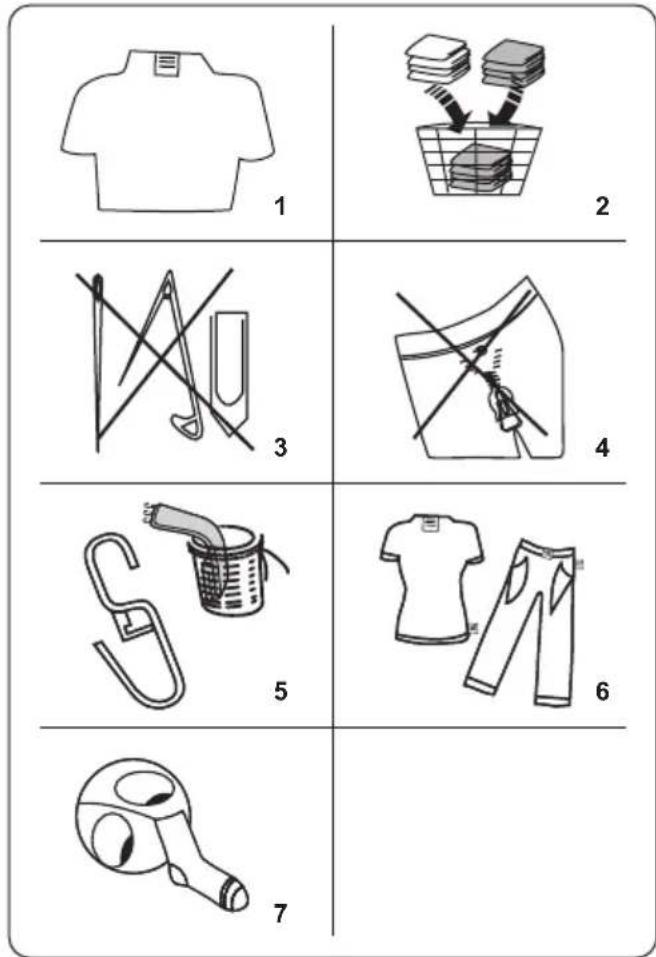 1
2
3
4
5
6
7