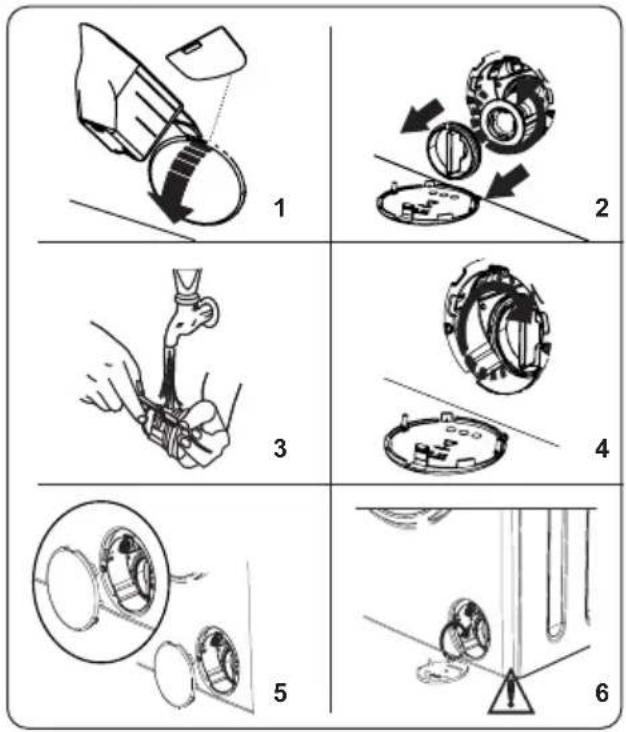 1
2
3
4
5
6