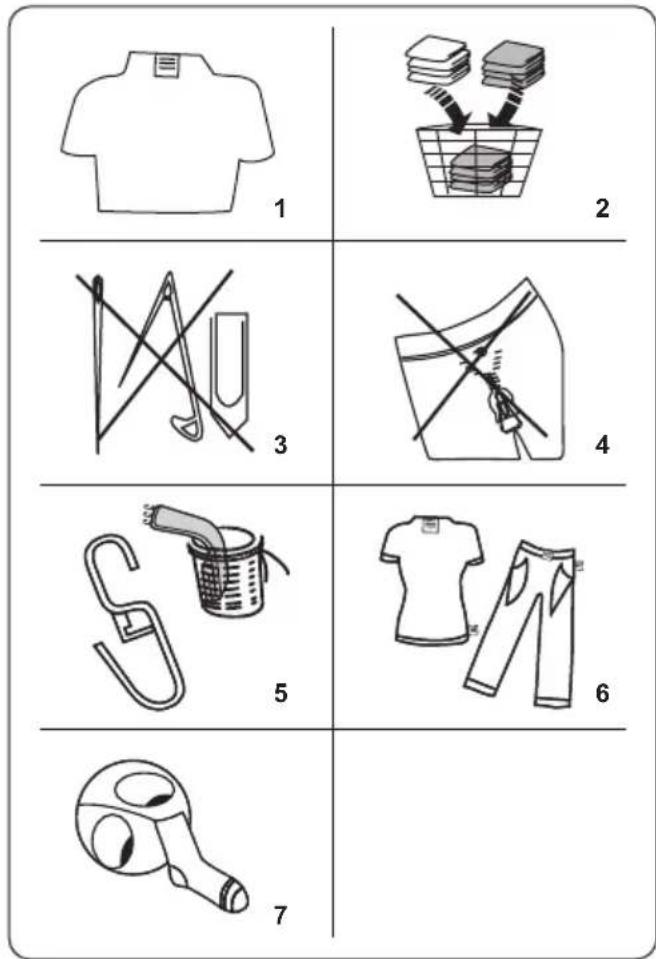 1

2

3

4

5

6

7