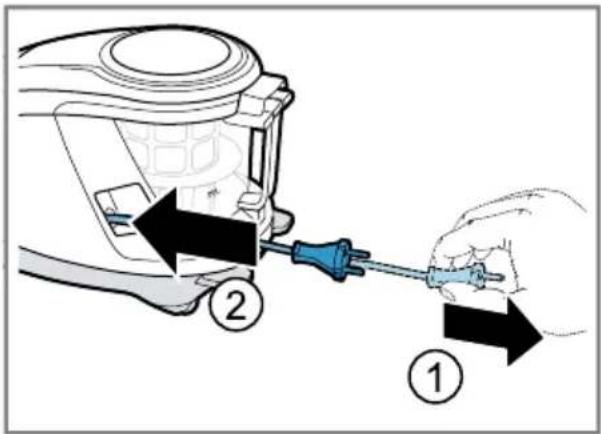 2

1