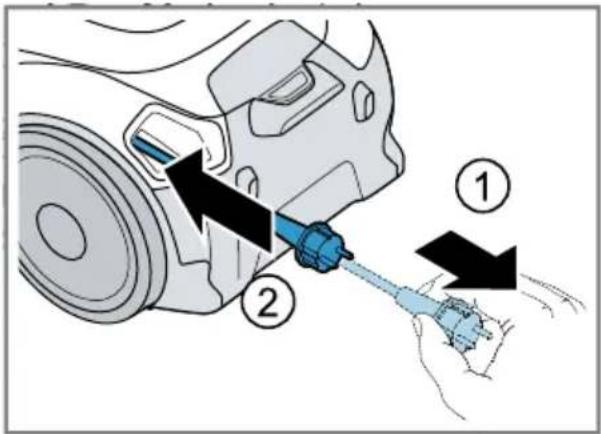 1

2