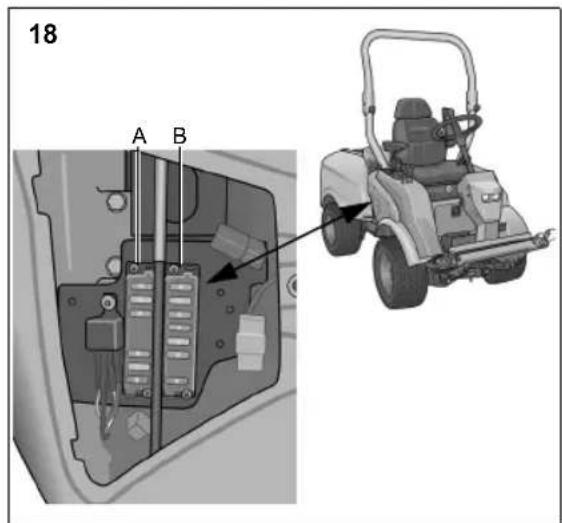 18

A B