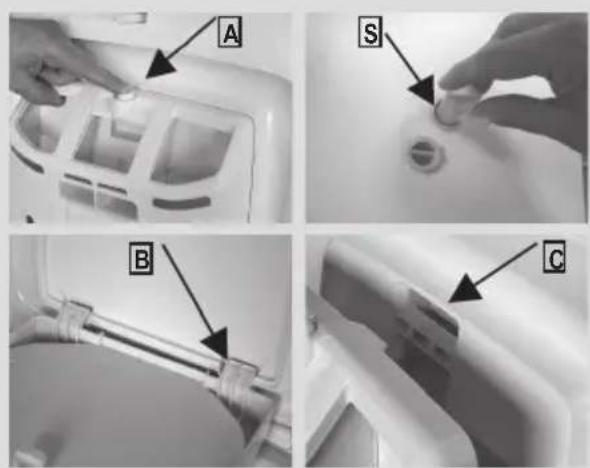 A

S

B

C