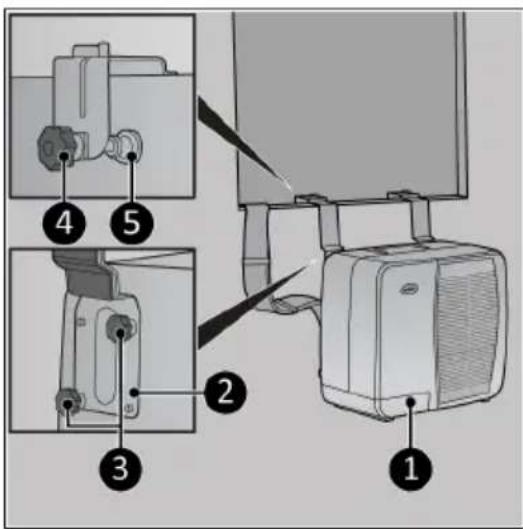 4
5
2
3
1