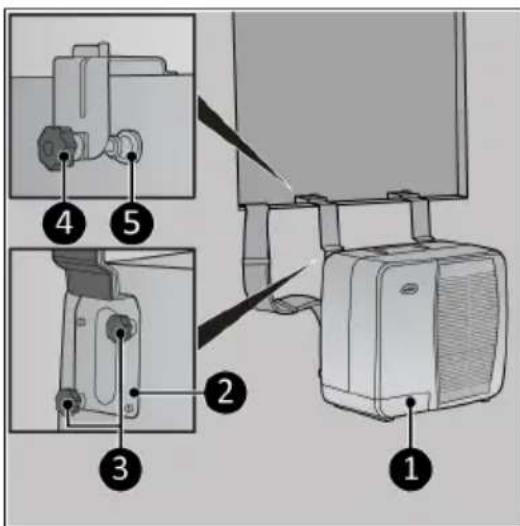 4
5
2
3
1