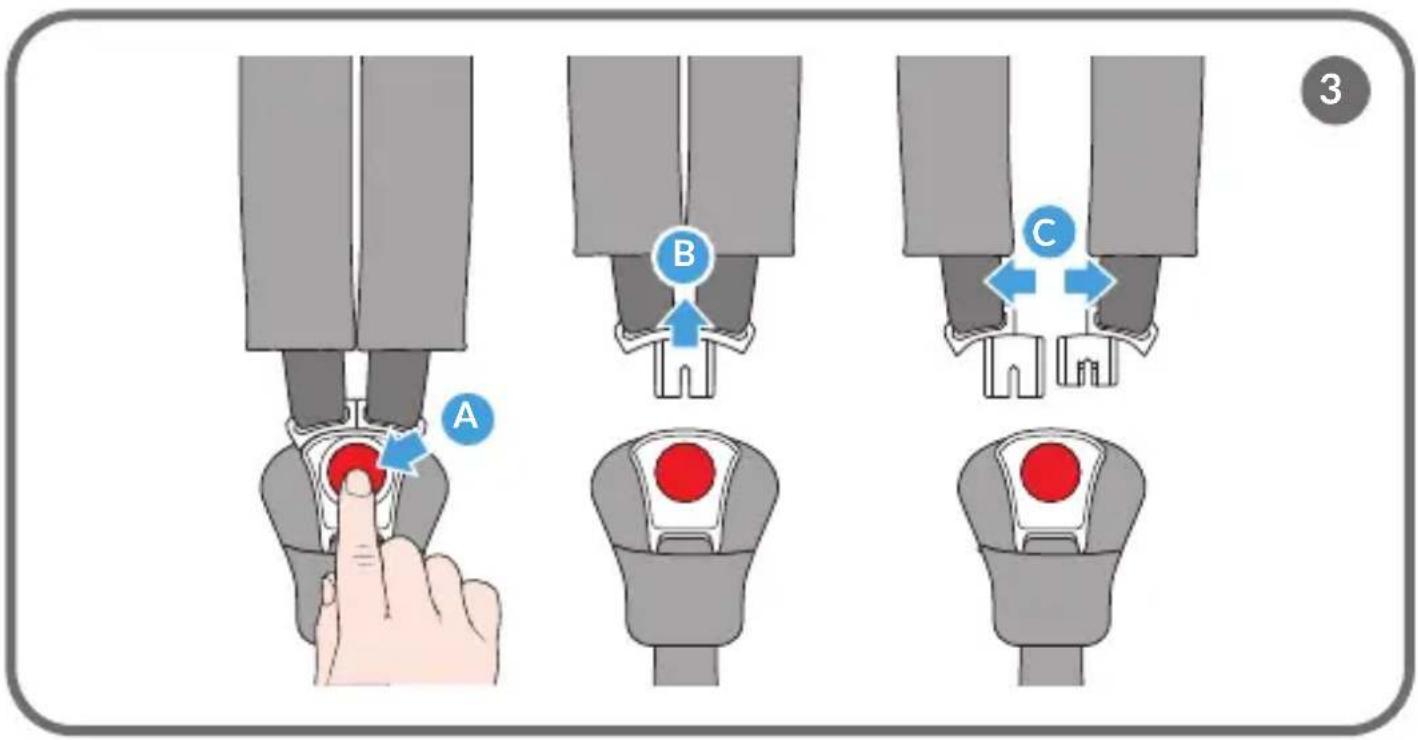 3
A
B
C