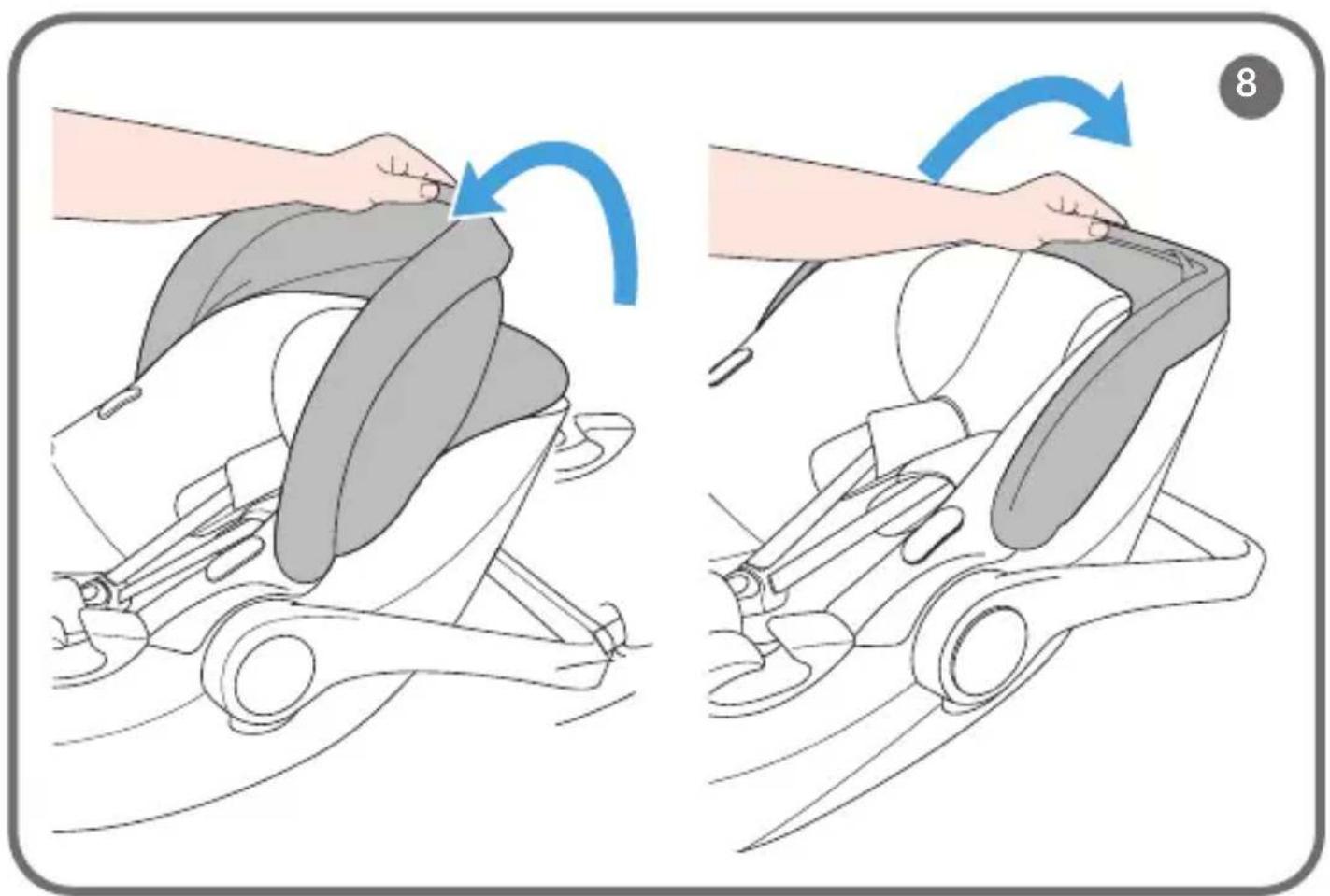 8