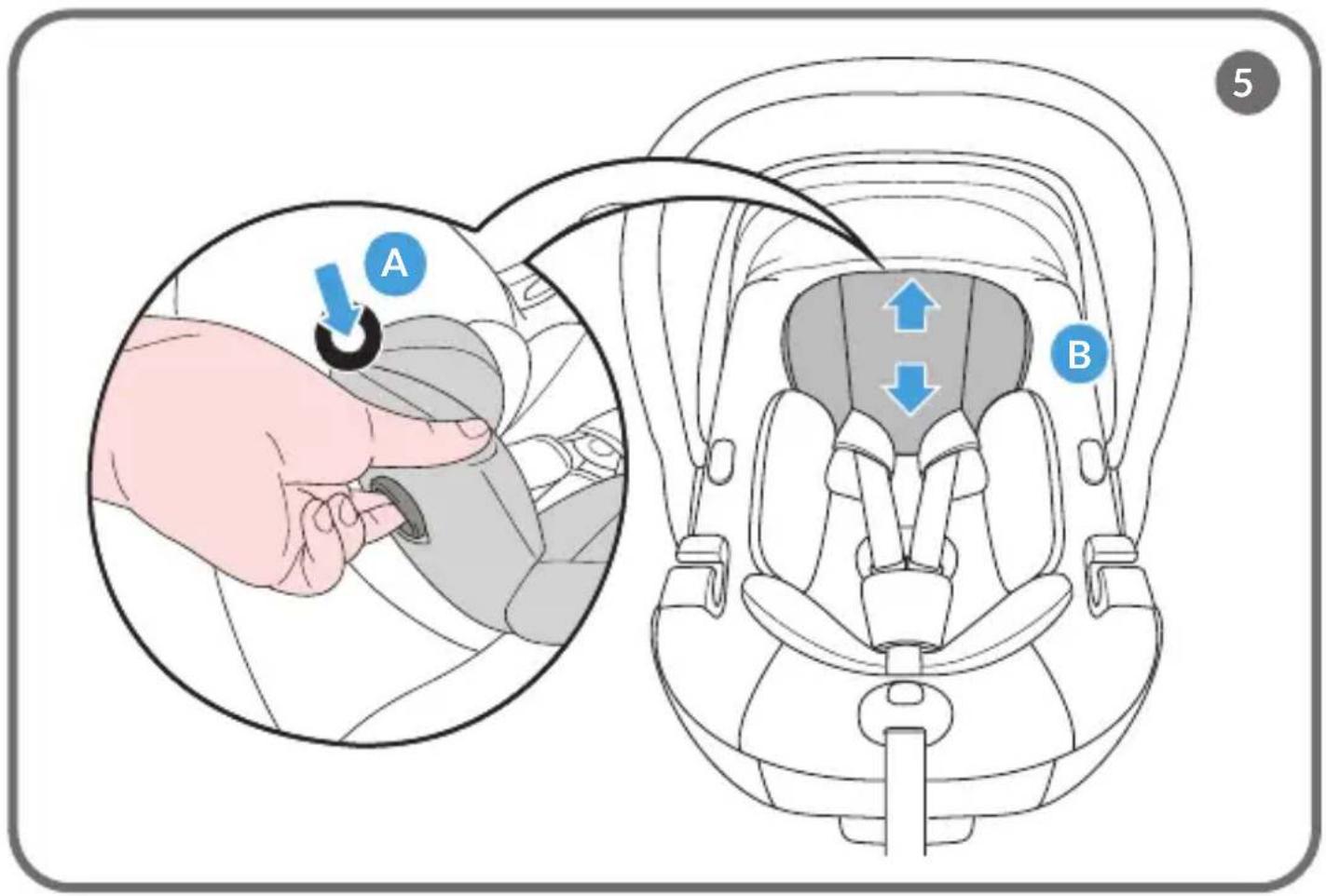 5

A

B